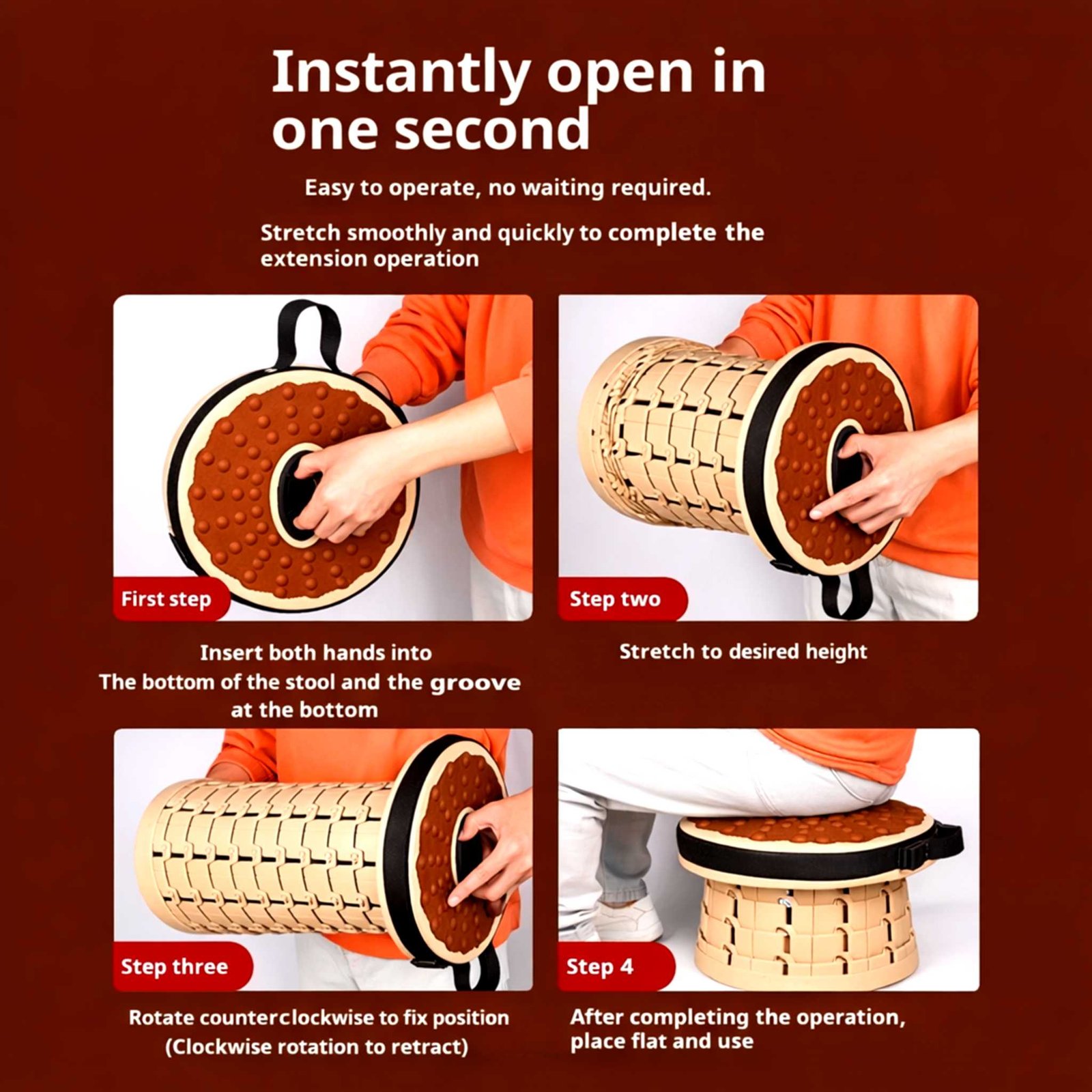 Instantly open in one second

Easy to operate, no waiting required.

Stretch smoothly and quickly to complete the extension operation

First step

Insert both hands into
The bottom of the stool and the groove at the bottom

Step two

Stretch to desired height

Step three

Rotate counterclockwise to fix position
(Clockwise rotation to retract)

Step 4

After completing the operation, place flat and use